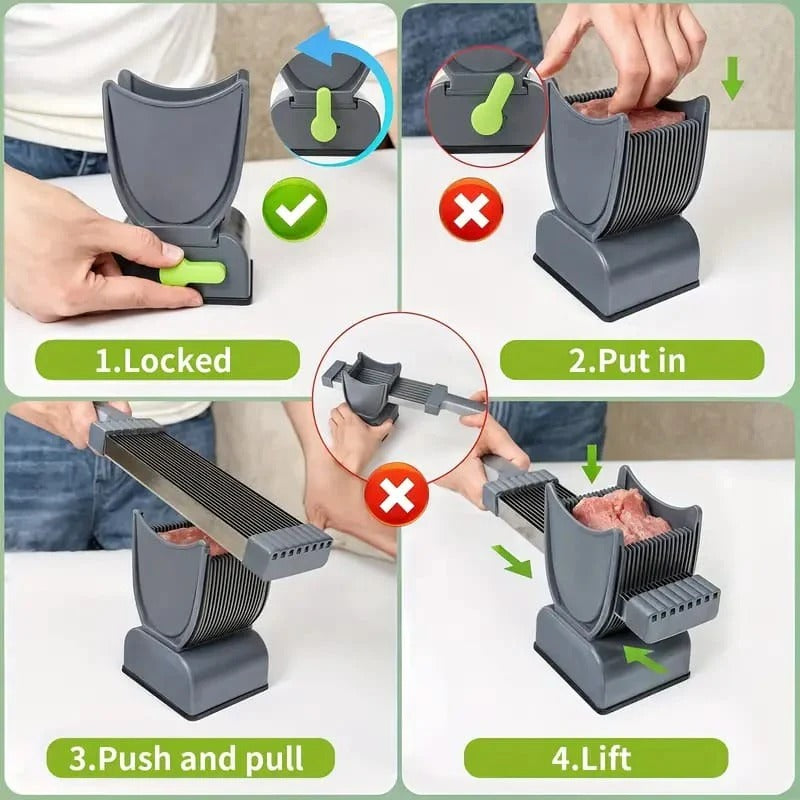 1.Locked

2.Put in

3.Push and pull

4.Lift