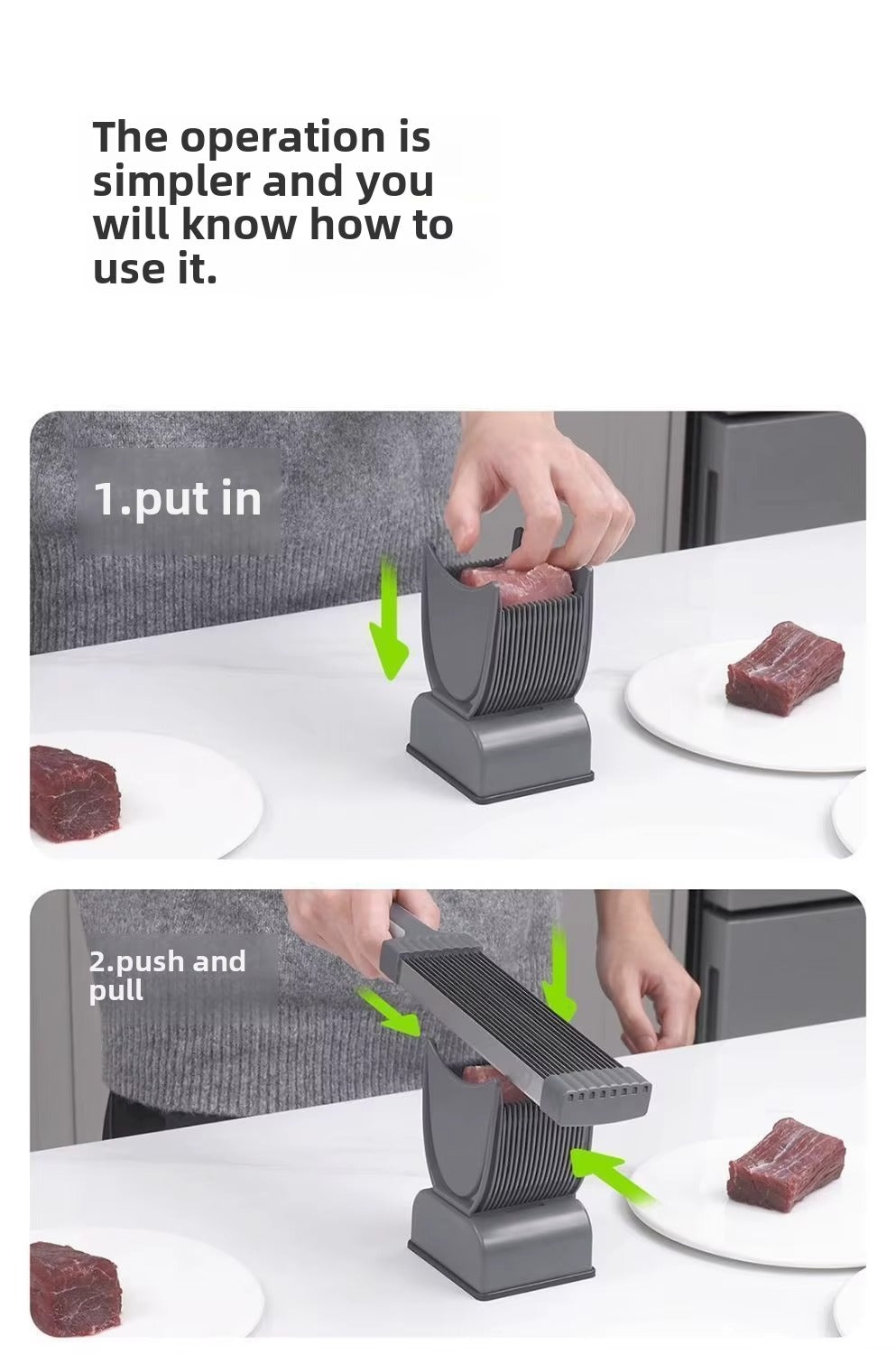 The operation is simpler and you will know how to use it.

1.put in

2.push and pull